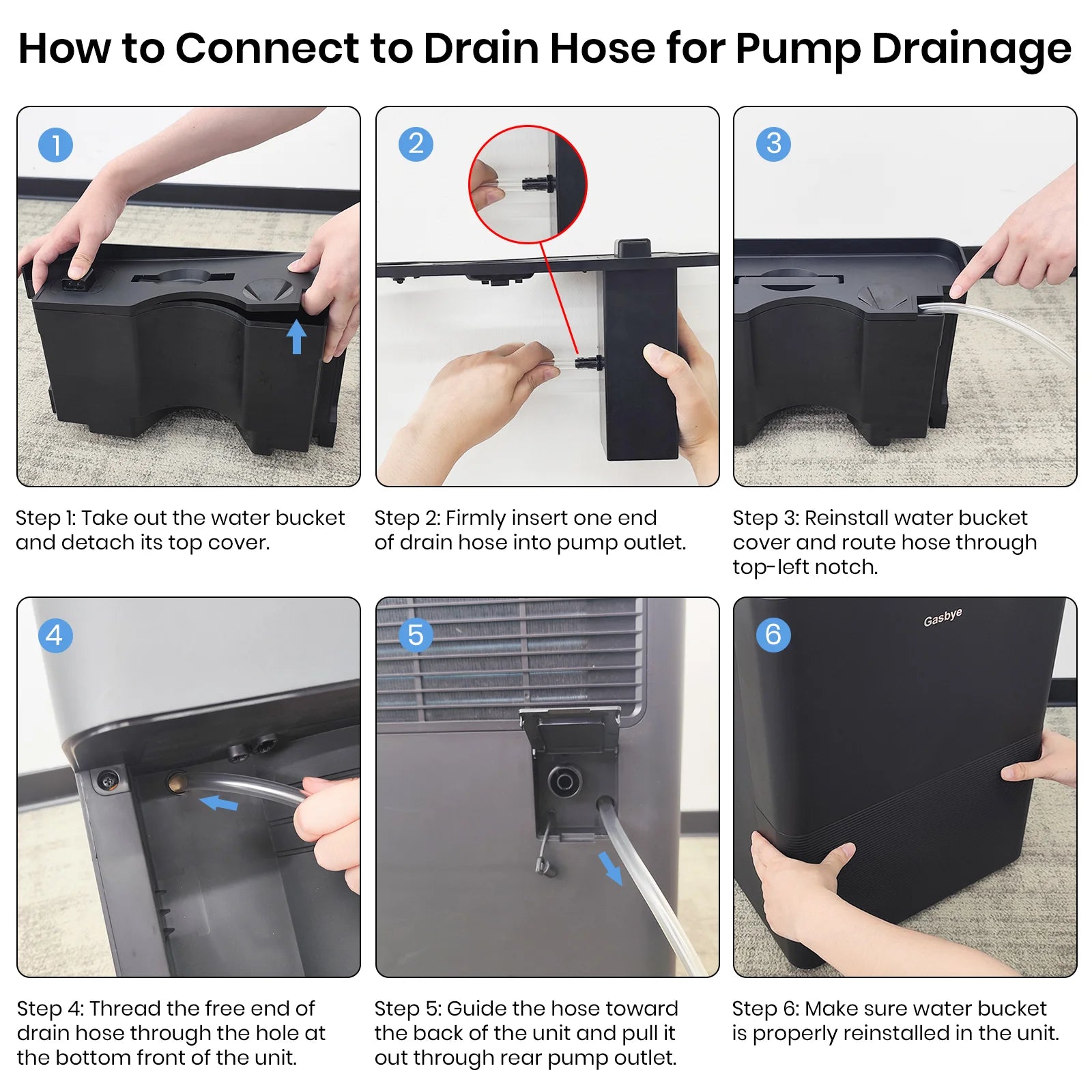 How to Connect to Drain Hose for Pump Drainage

1

Step 1: Take out the water bucket and detach its top cover.

2

Step 2: Firmly insert one end of drain hose into pump outlet.

3

Step 3: Reinstall water bucket cover and route hose through top-left notch.

4

Step 4: Thread the free end of drain hose through the hole at the bottom front of the unit.

5

Step 5: Guide the hose toward the back of the unit and pull it out through rear pump outlet.

6

Gasbye

Step 6: Make sure water bucket is properly reinstalled in the unit.