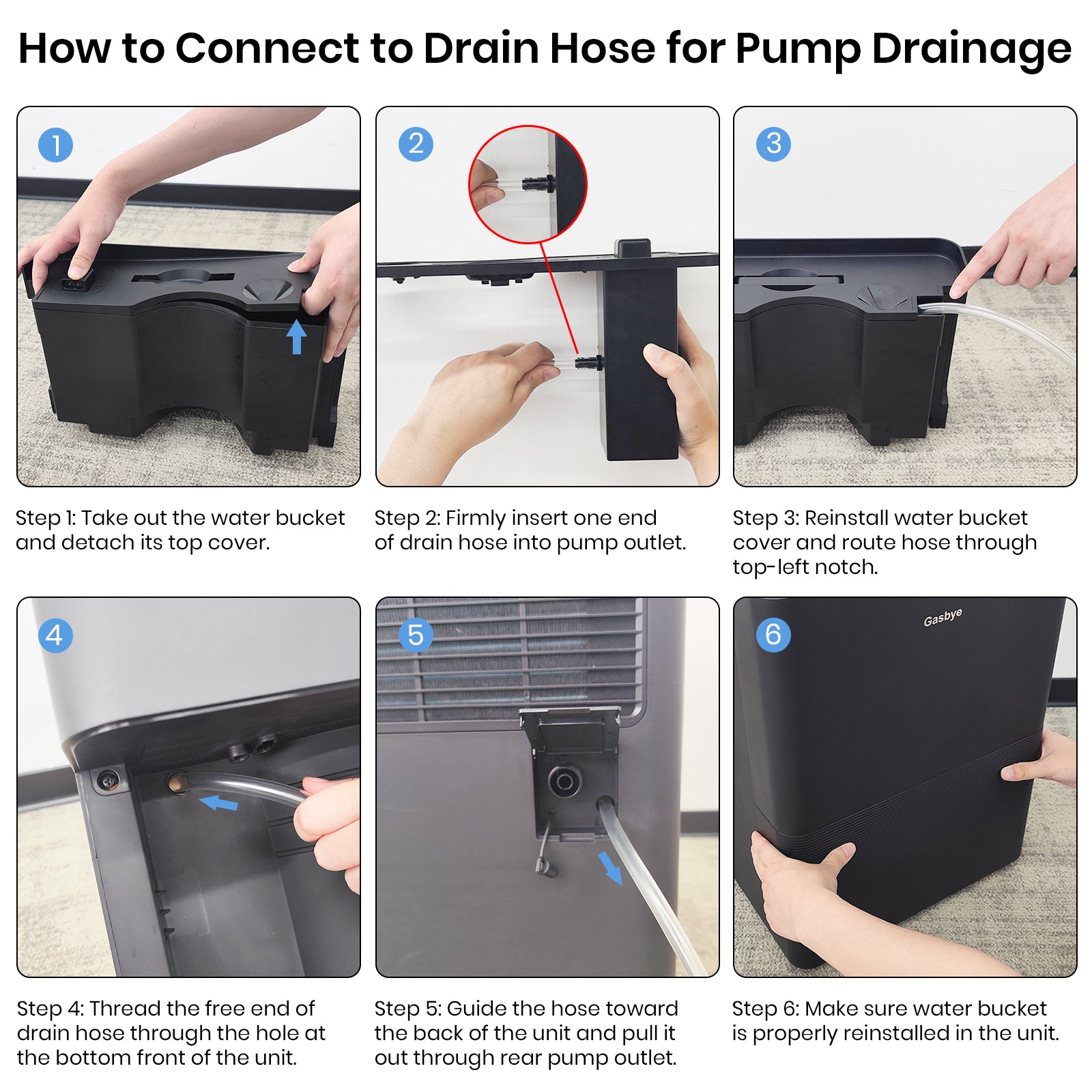 How to Connect to Drain Hose for Pump Drainage

1

Step 1: Take out the water bucket and detach its top cover.

2

Step 2: Firmly insert one end of drain hose into pump outlet.

3

Step 3: Reinstall water bucket cover and route hose through top-left notch.

4

Step 4: Thread the free end of drain hose through the hole at the bottom front of the unit.

5

Step 5: Guide the hose toward the back of the unit and pull it out through rear pump outlet.

6

Gasbye

Step 6: Make sure water bucket is properly reinstalled in the unit.